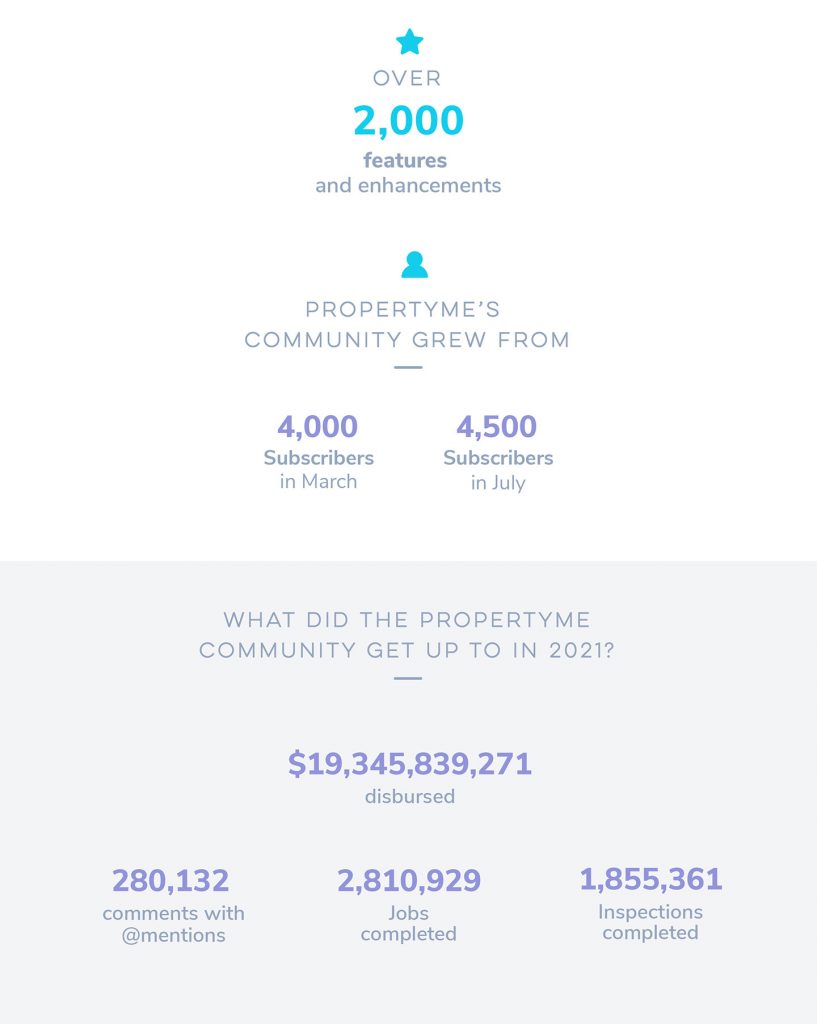 OVER
2,000
features
and enhancements

PROPERTYME'S
COMMUNITY GREW FROM

4,000
Subscribers
in March

4,500
Subscribers
in July

WHAT DID THE PROPERTYME
COMMUNITY GET UP TO IN 2021?

$19,345,839,271
disbursed

280,132
comments with
@mentions

2,810,929
Jobs
completed

1,855,361
Inspections
completed