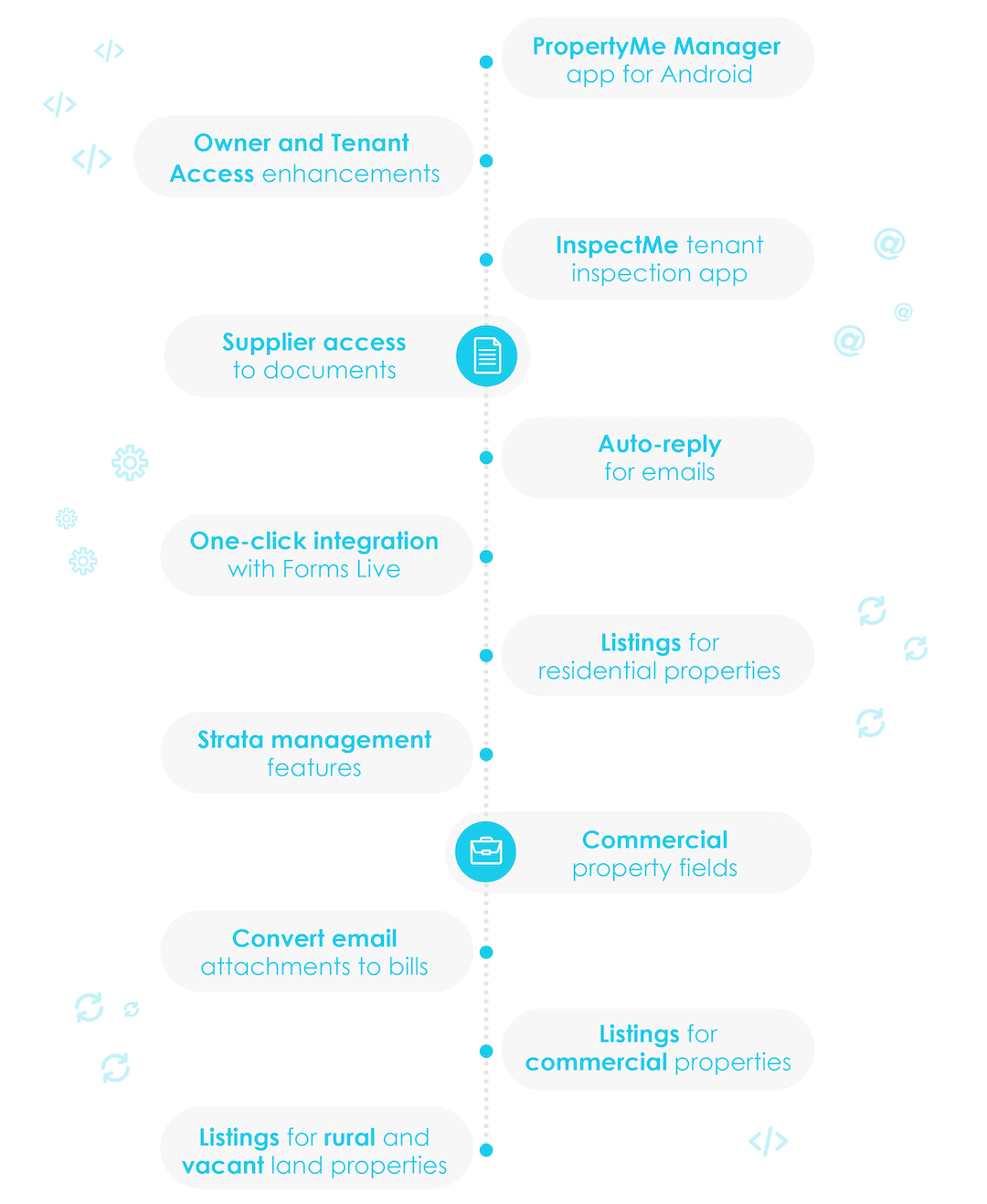 PropertyMe Manager app for Android

Owner and Tenant Access enhancements

InspectMe tenant inspection app

Supplier access to documents

Auto-reply for emails

One-click integration with Forms Live

Listings for residential properties

Strata management features

Commercial property fields

Convert email attachments to bills

Listings for commercial properties

Listings for rural and vacant land properties