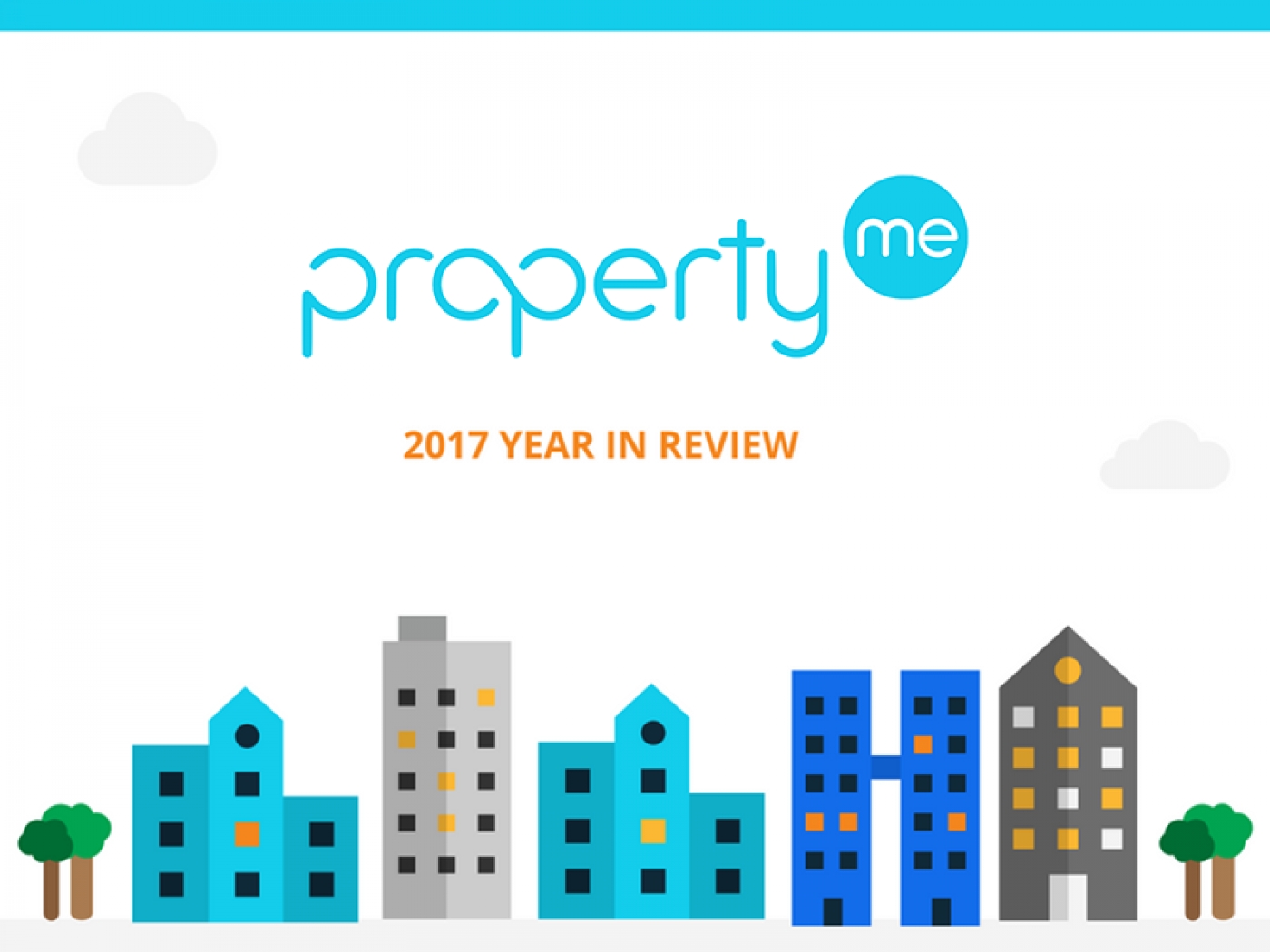 property me

2017 YEAR IN REVIEW